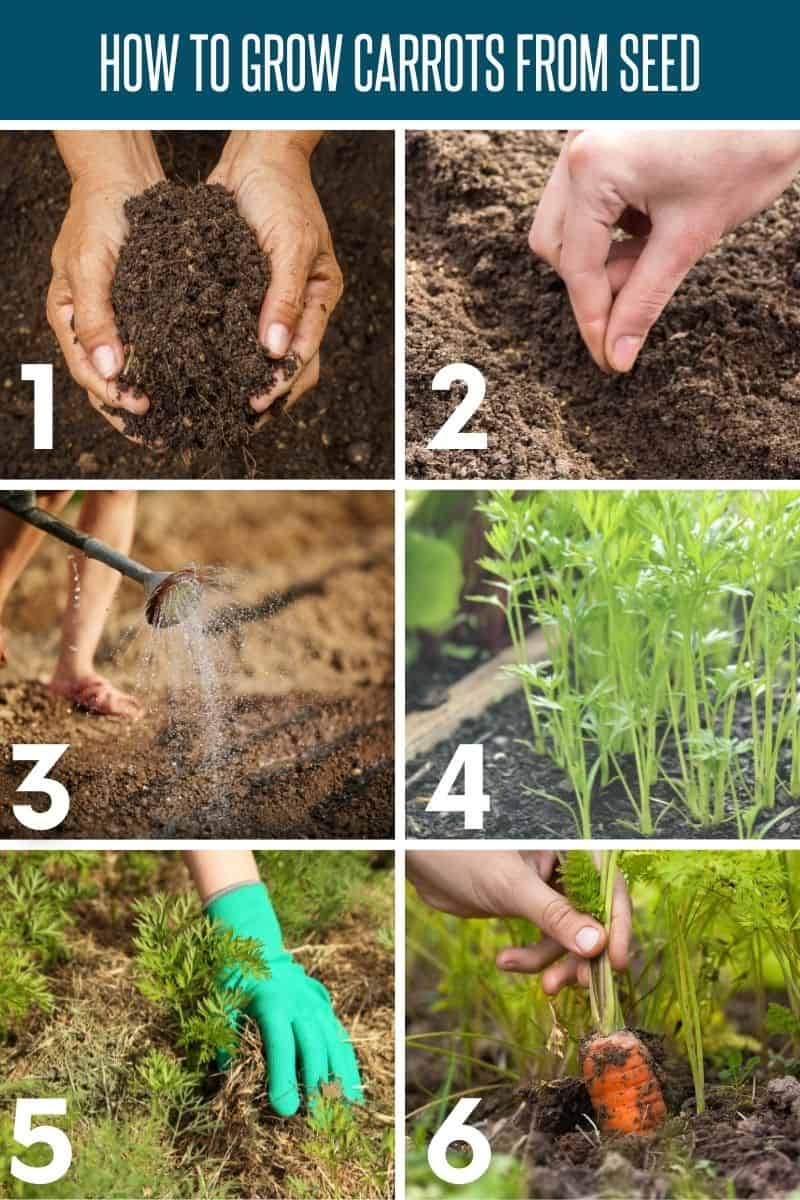 HOW TO GROW CARROTS FROM SEED

1

2

3

4

5

6